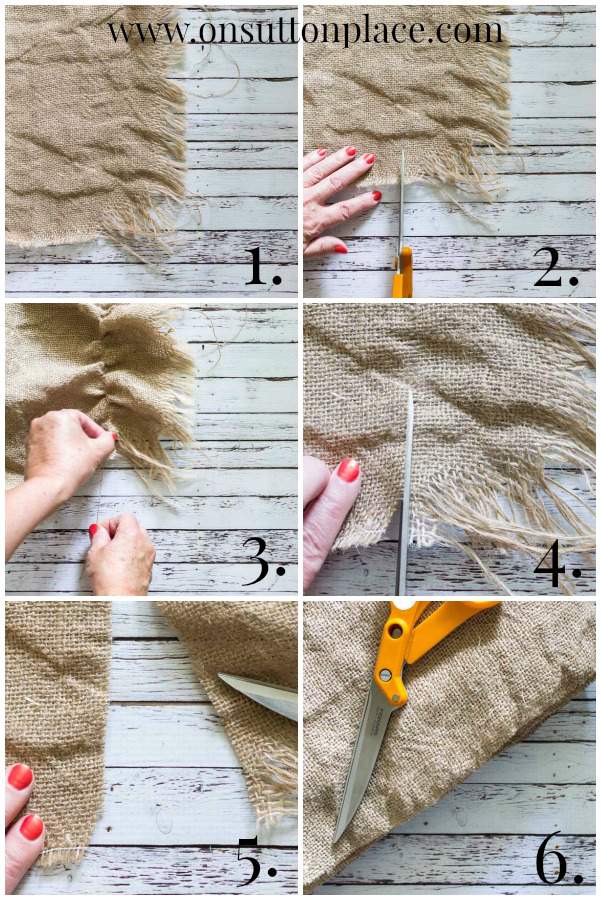 www.onsuttonplace.com

1.

2.

3.

4.

5.

6.