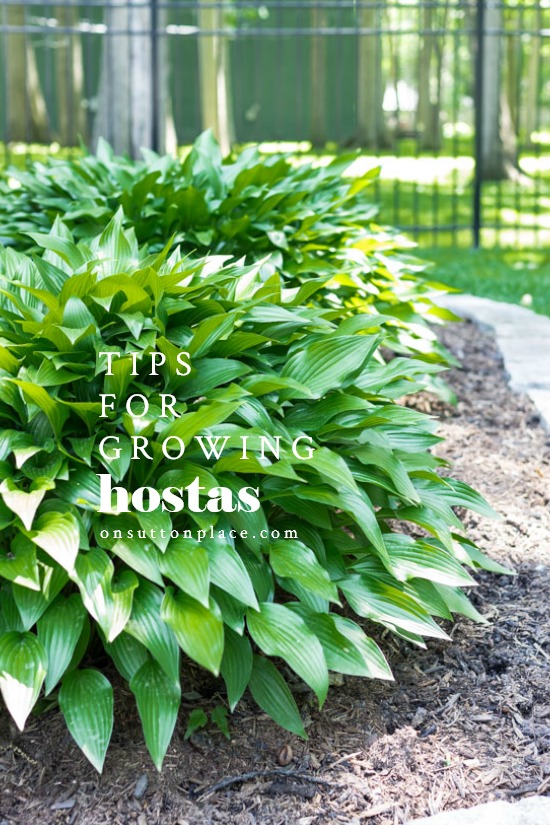 TIPS
FOR
GROWING
hostas
onsuttonplace.com